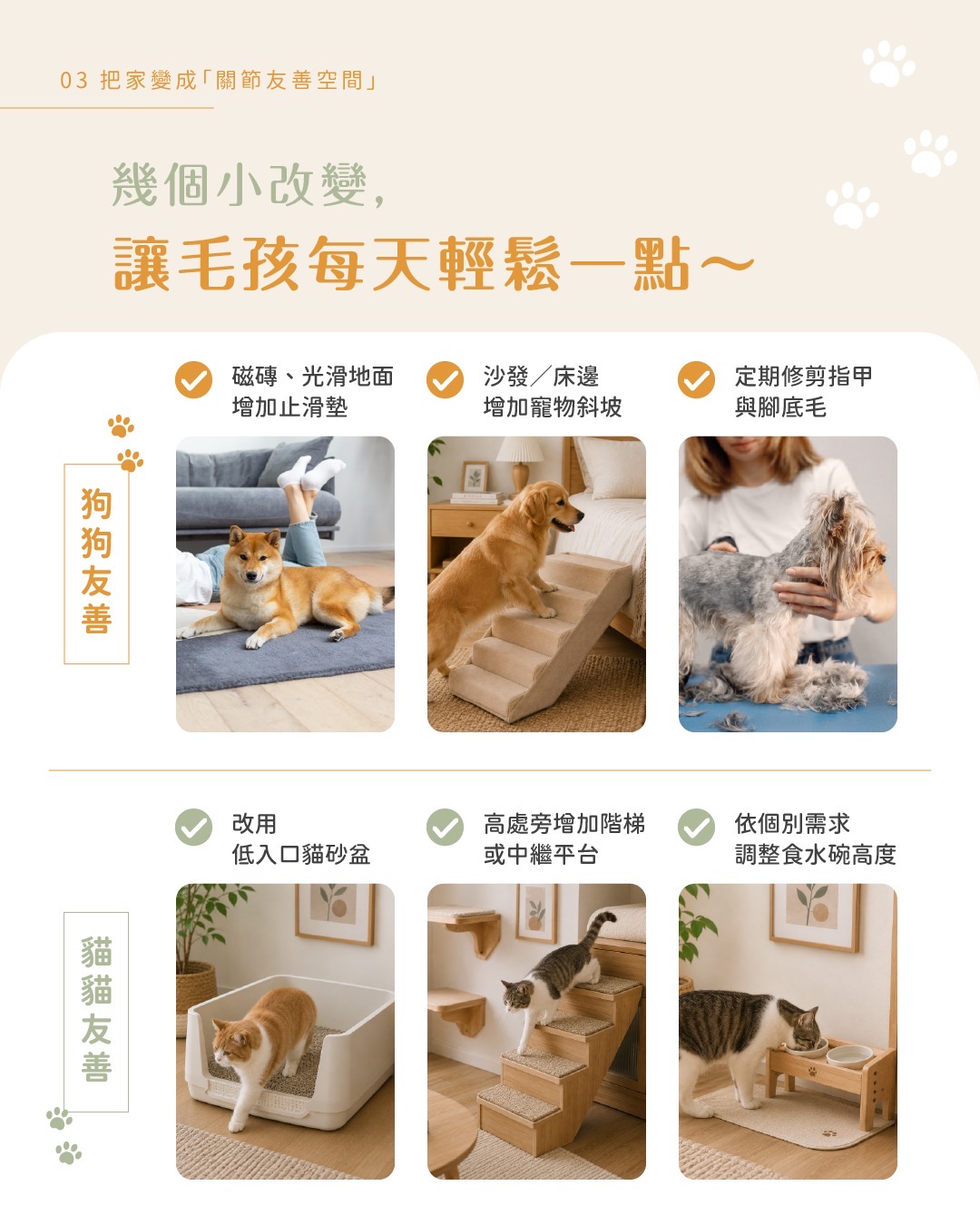 03 把家變成「關節友善空間」

幾個小改變，

讓毛孩每天輕鬆一點～

狗狗友善

磁磚、光滑地面
增加止滑墊

沙發／床邊
增加寵物斜坡

定期修剪指甲
與腳底毛

貓貓友善

改用
低入口貓砂盆

高處旁增加階梯
或中繼平台

依個別需求
調整食水碗高度